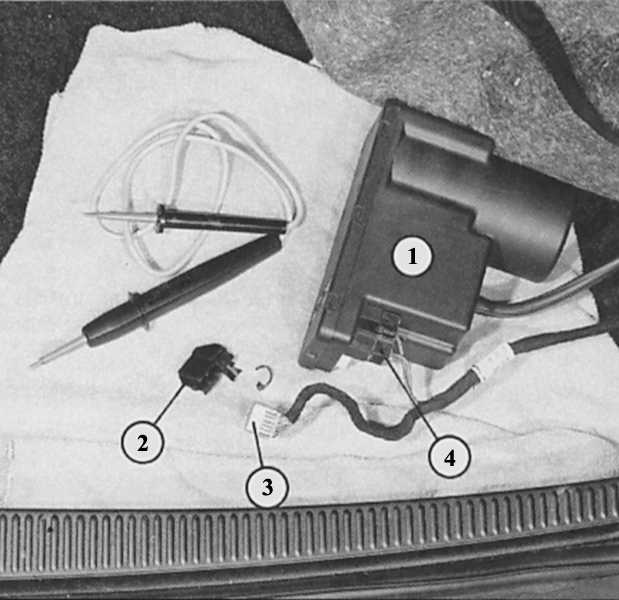 1
2
3
4