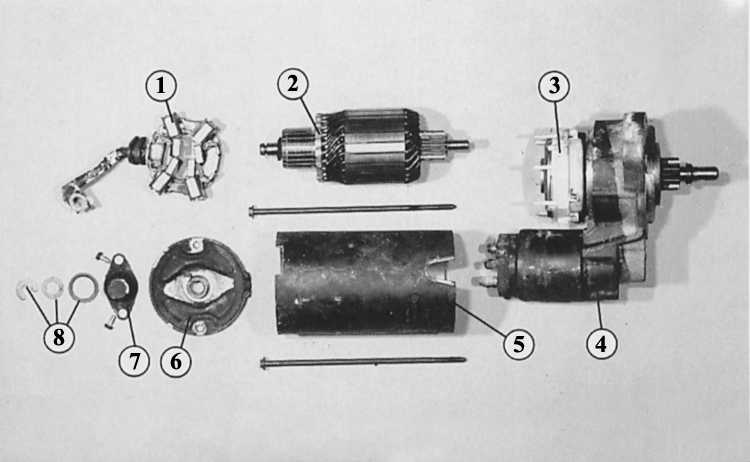 1
2
3
8
7
6
5
4