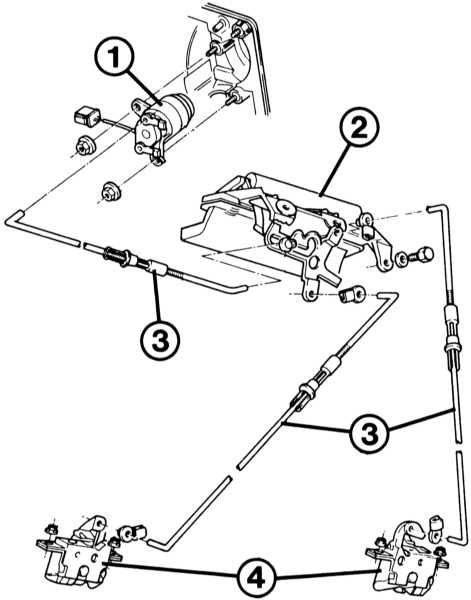 1
2
3
3
4