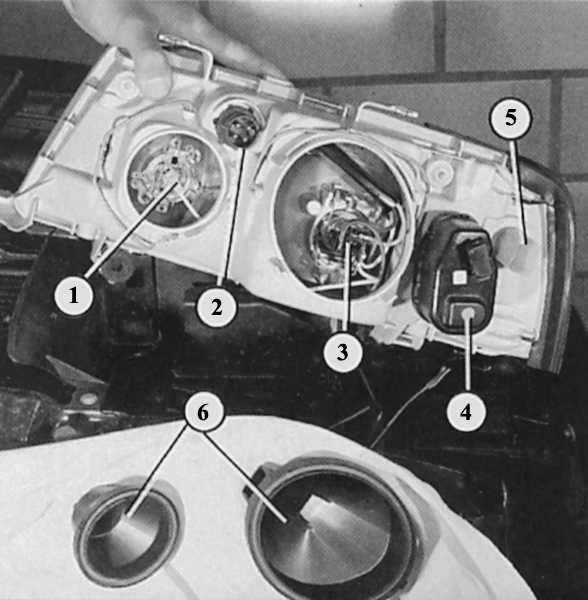 5
1
2
3
4
6