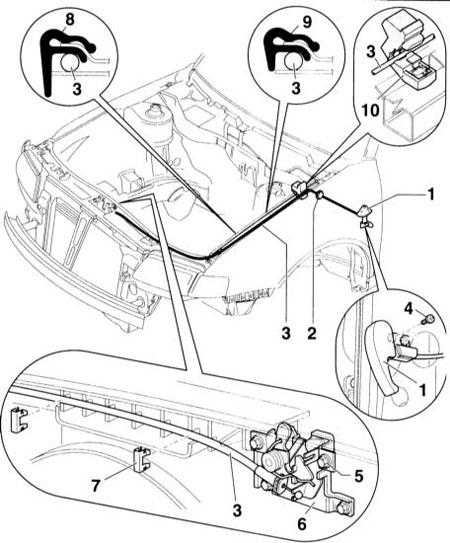 8
3
9
3
3
10
1
3
2
4
1
7
3
5
6