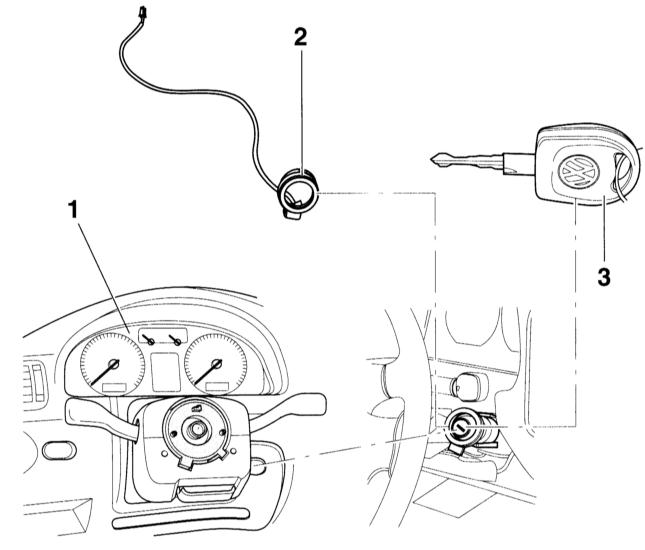 2

1

3