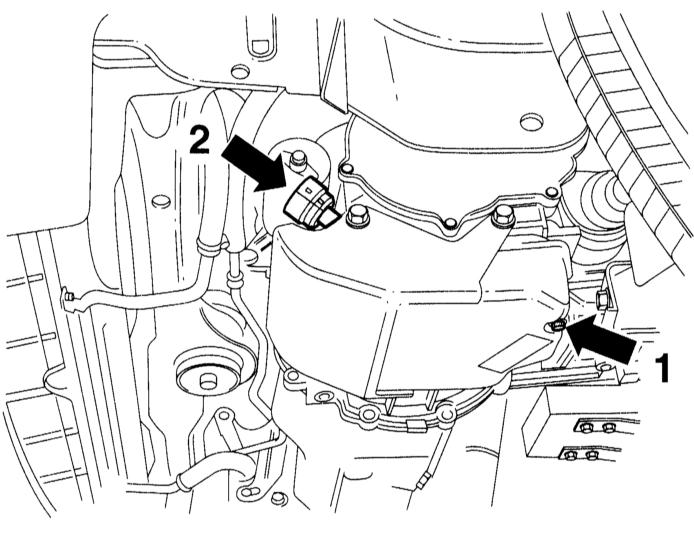 2

1