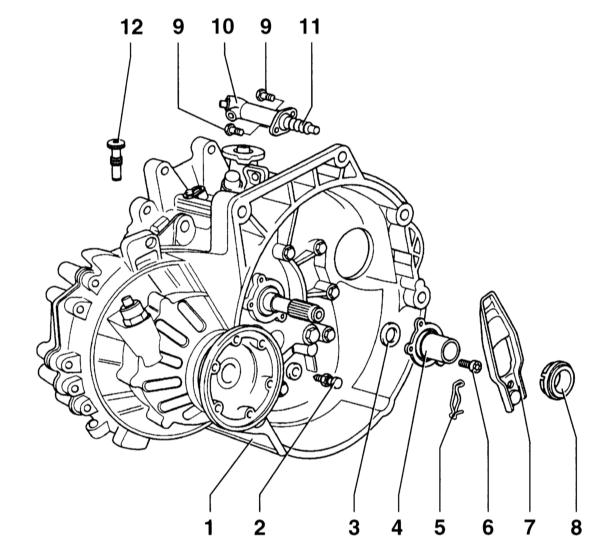 12
9
10
9
11
1
2
3
4
5
6
7
8