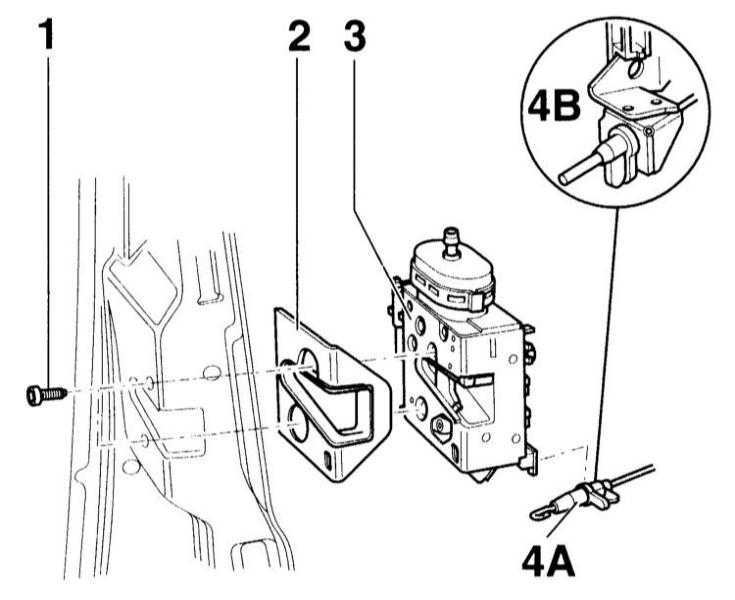 1
2
3
4B
4A