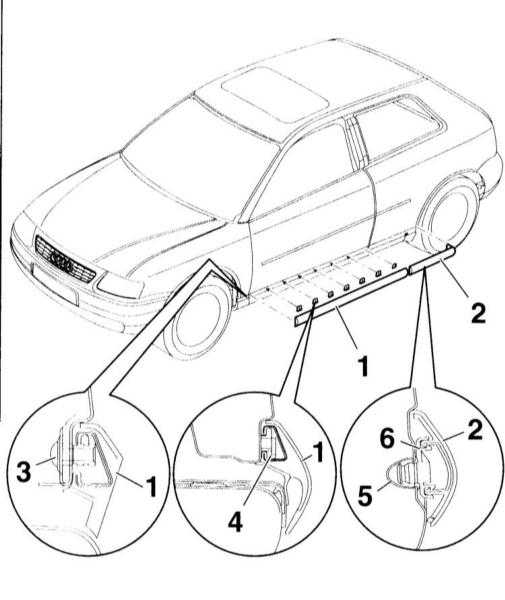 2
1
3
1
1
4
6
2
5