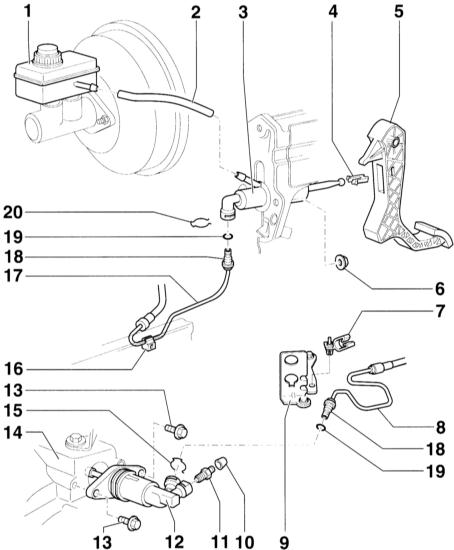 1
2
3
4
5
20
19
18
17
6
7
16
13
15
14
8
18
19
13
12
11
10
9