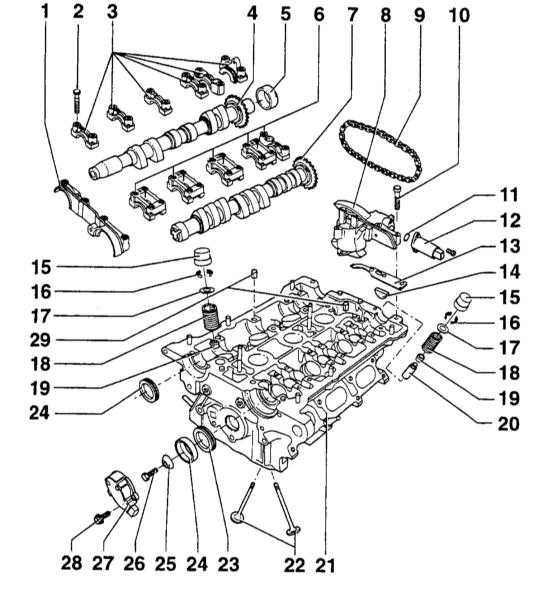 1 2 3 4 5 6 7 8 9 10

11
12
13
14
15
16
17
18
19
20

15
16
17
29
18
19
24

28 27 26 25 24 23 22 21