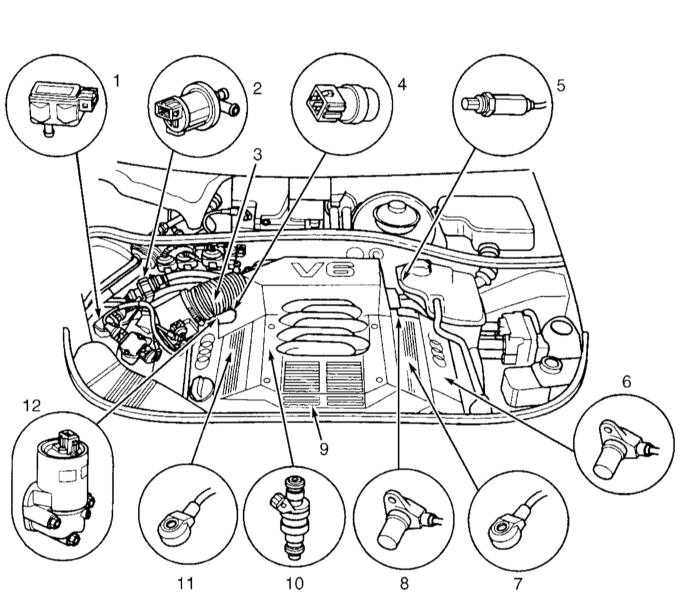 1
2
3
4
5
V6
6
12
9
11
10
8
7