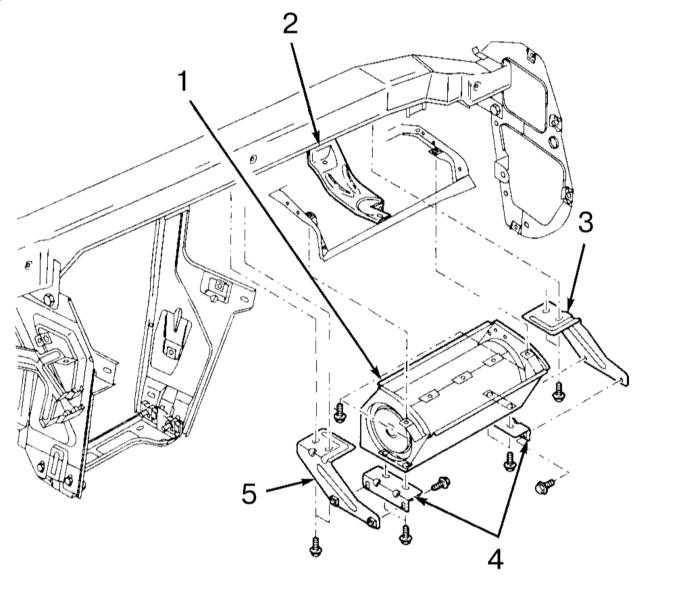 2
1
3
5
4