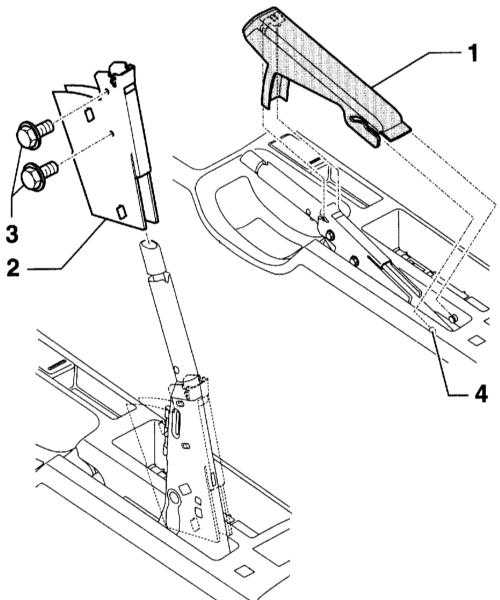 1
3
2
4