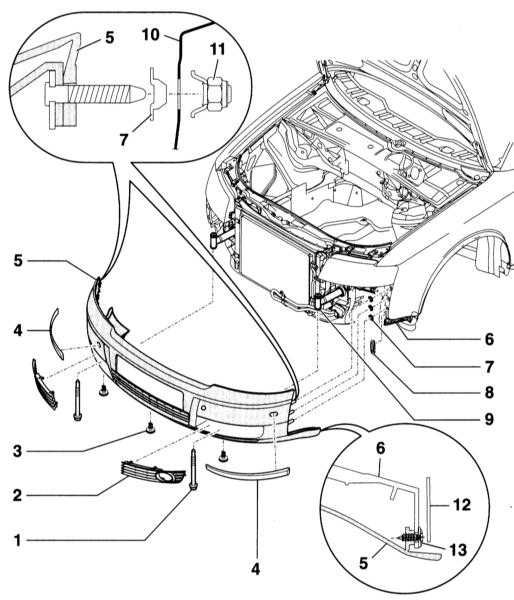 5
10
11
7
5
4
3
2
1
4
6
7
8
9
6
12
13
5