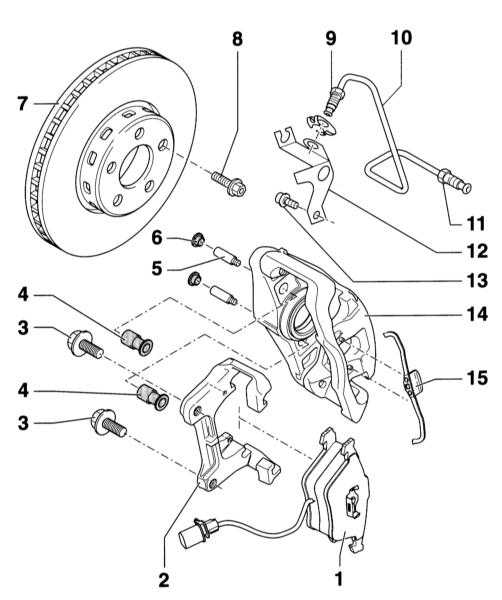 8
9
10
7
11
12
6
5
13
4
14
3
4
15
3
2
1