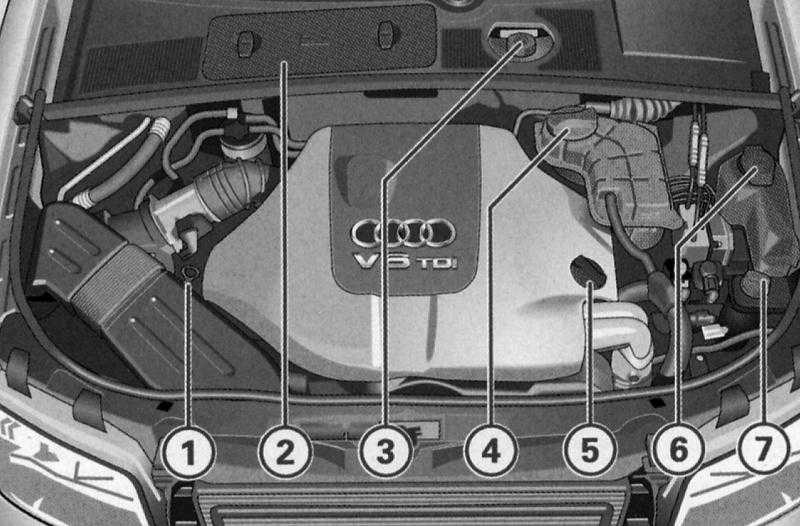 V6 TDI

1
2
3
4
5
6
7