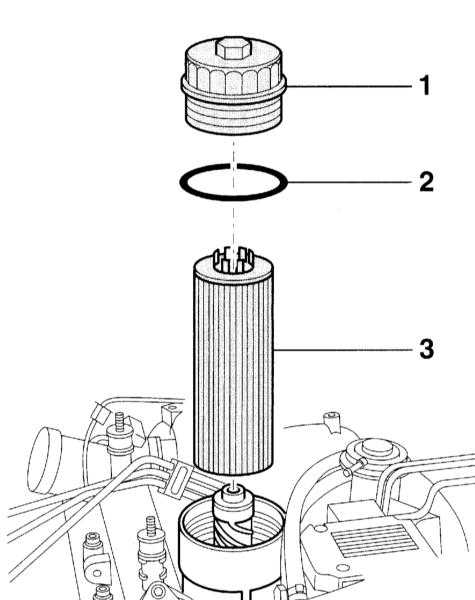 1
2
3