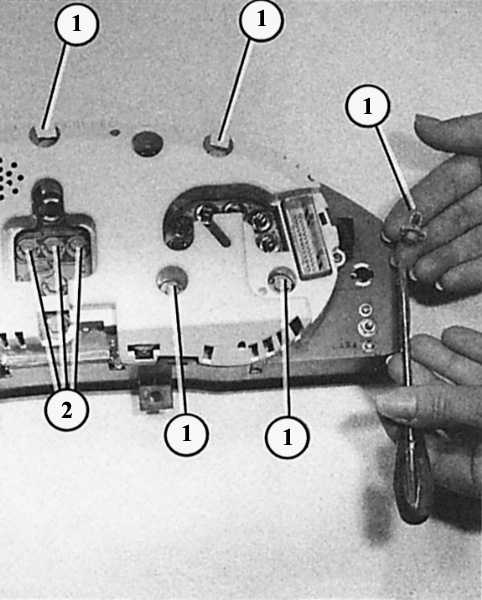 1
1
1
2
1
1