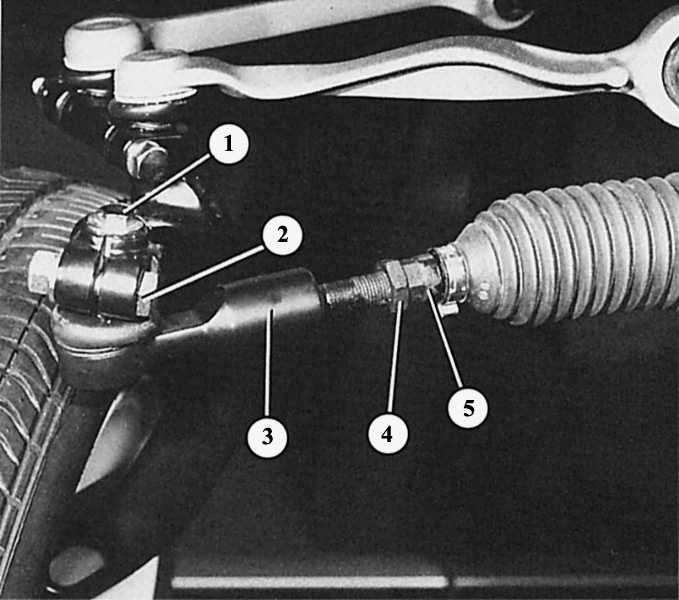 1
2
3
4
5