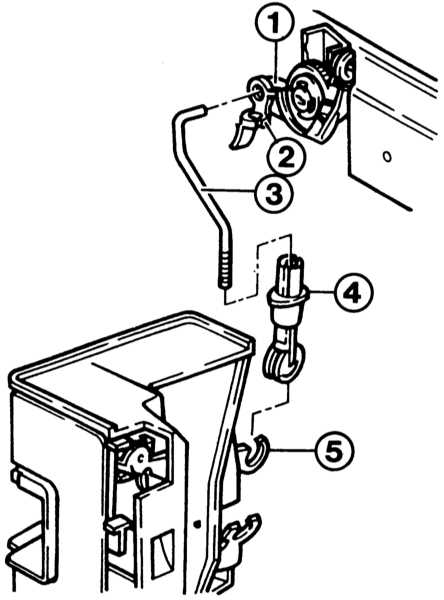 1
2
3
4
5