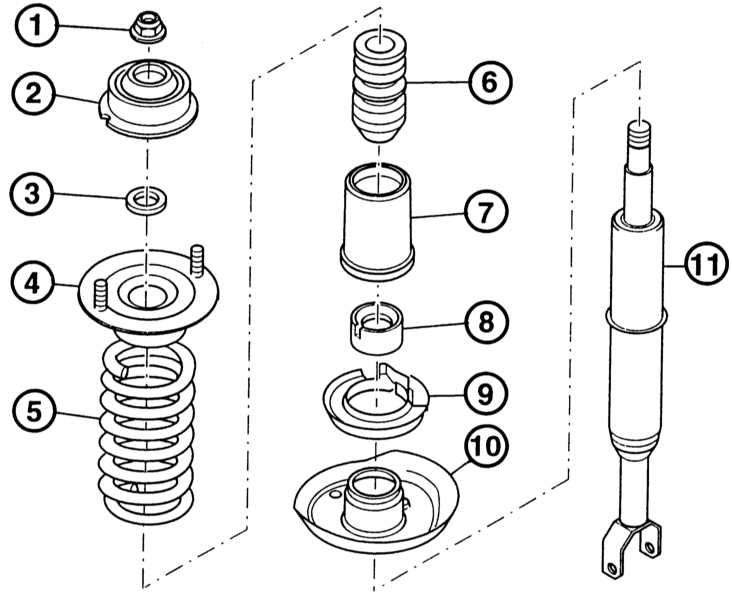 1
2
3
4
5
6
7
8
9
10
11