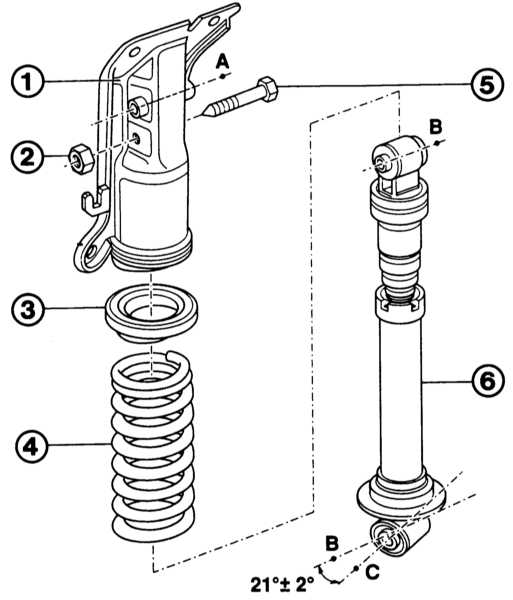 1
A
5
2
B
3
6
4
B
C
21°± 2°