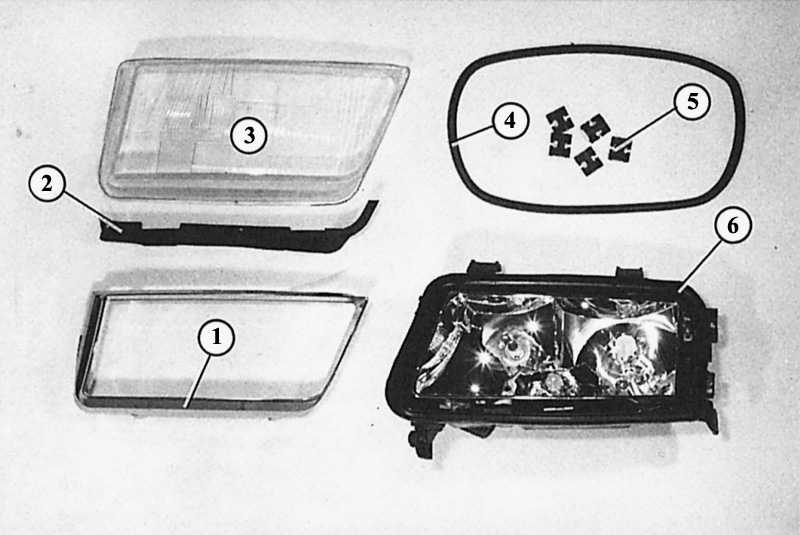 3
4
5
2
6
1