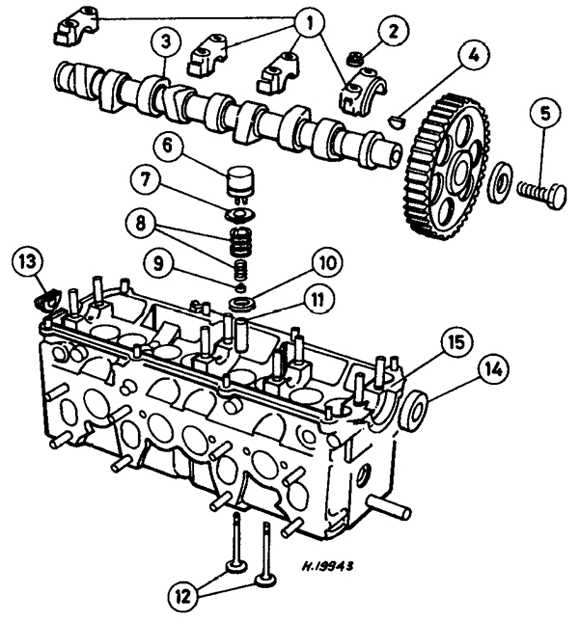 1
2
3
4
5
6
7
8
9
10
11
13
15
14
H.19943
12