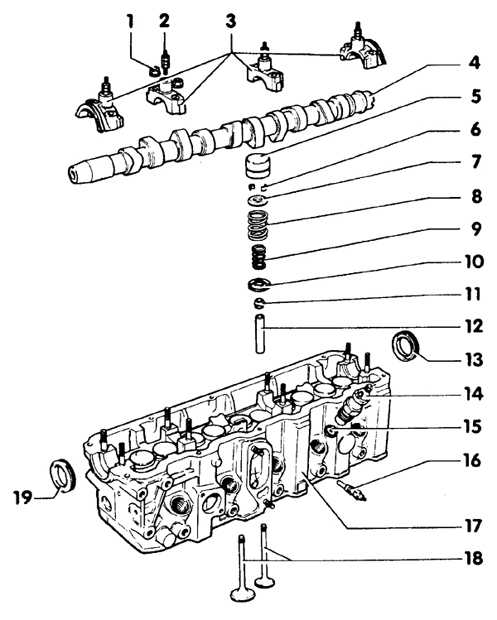 1
2
3
4
5
6
7
8
9
10
11
12
13
14
15
16
17
18
19