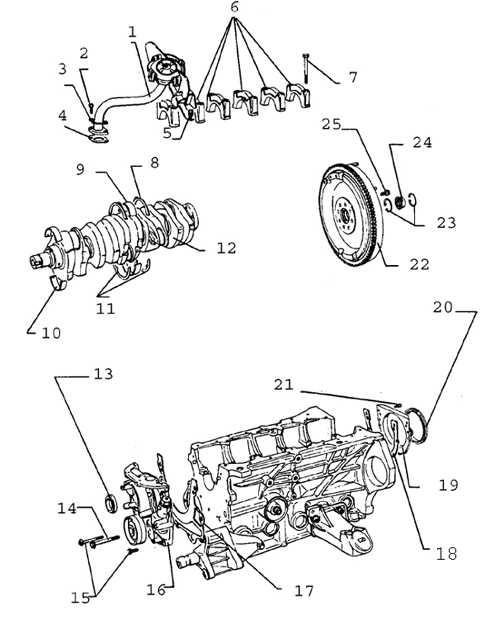 6
1
2
3
7
4
5
25
24
9
8
23
12
22
11
10
20
13
21
19
14
18
15
16
17