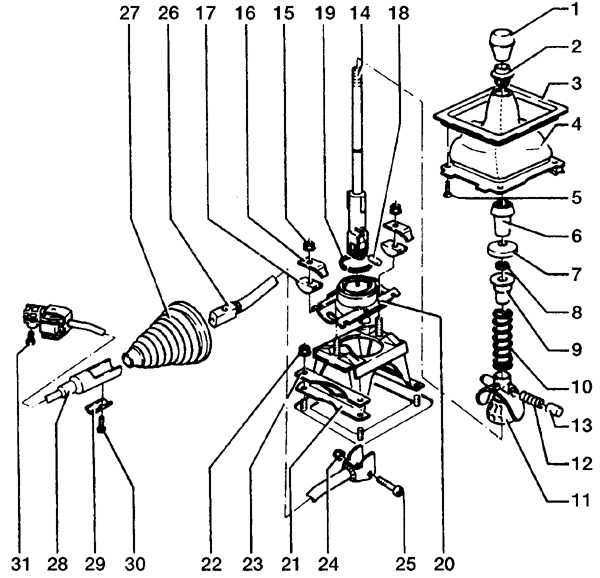 27 26 17 16 15 19 14 18
1
2
3
4
5
6
7
8
9
10
13
12
11
31 28 29 30 22 23 21 24 25 20