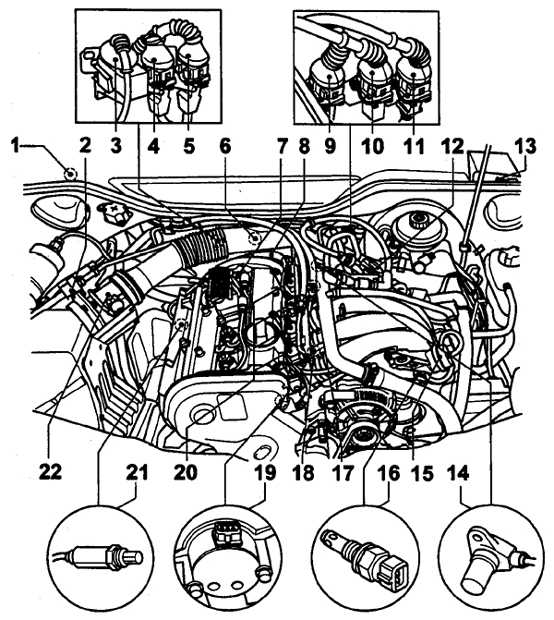 1 2 3 4 5 6 7 8 9 10 11 12 13

22 21 20 19 18 17 16 15 14