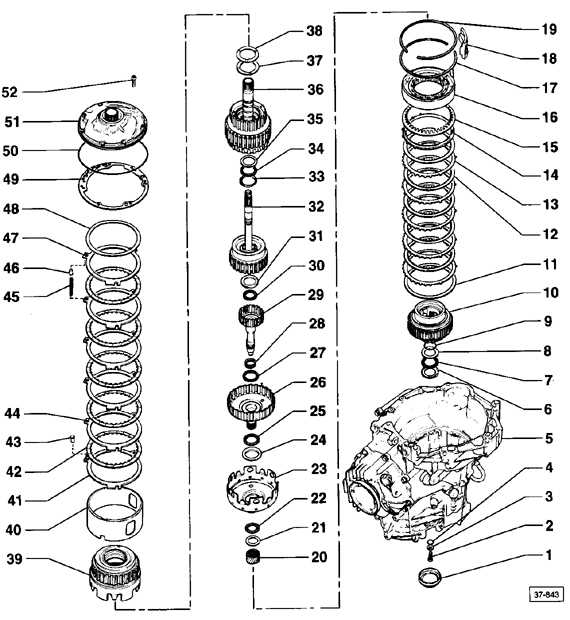 52
51
50
49
48
47
46
45
44
43
42
41
40
39
38
37
36
35
34
33
32
31
30
29
28
27
26
25
24
23
22
21
20
19
18
17
16
15
14
13
12
11
10
9
8
7
6
5
4
3
2
1
37-843