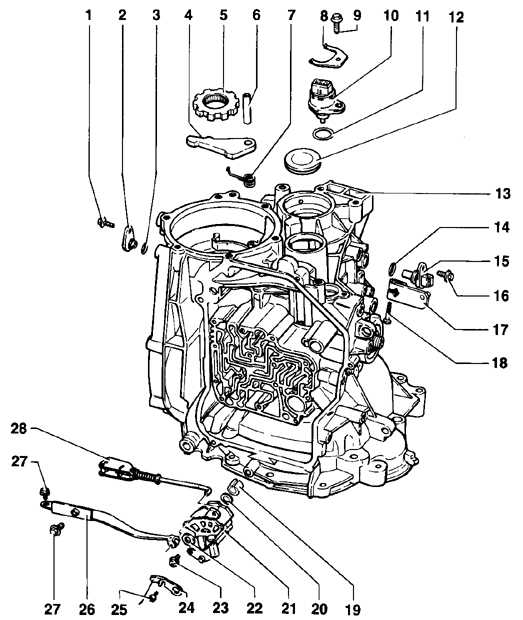 1 2 3 4 5 6 7 8 9 10 11 12

13

14

15

16

17

18

28

27

27 26 25 24 23 22 21 20 19