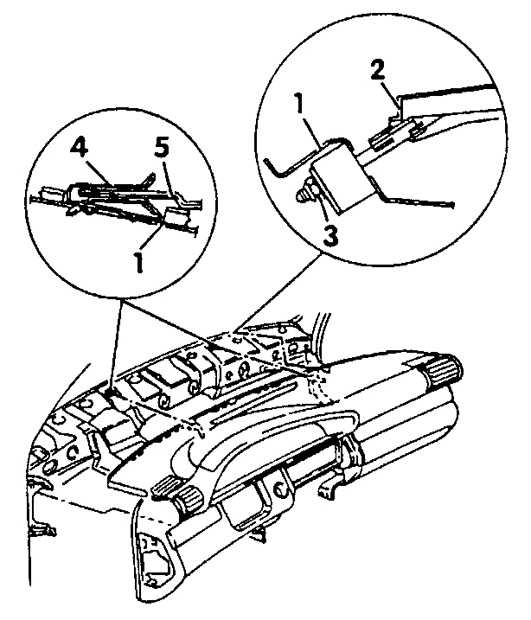 4
5
1
2
1
3