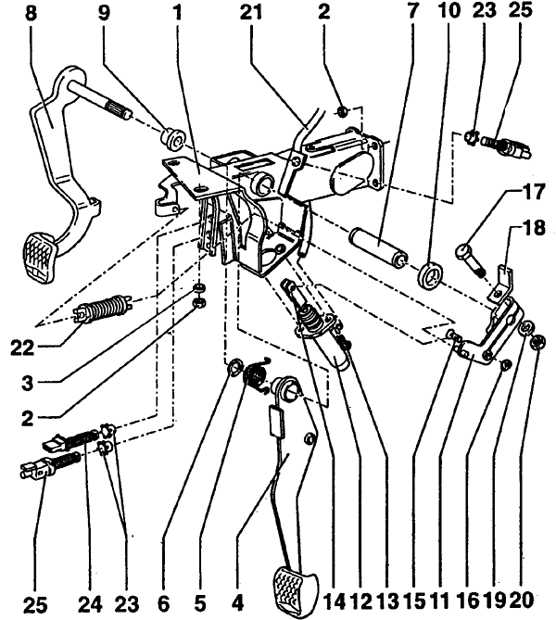 8 9 1 21 2 7 10 23 25
17
18
22
3
2
25 24 23 6 5 4 14 12 13 15 11 16 19 20