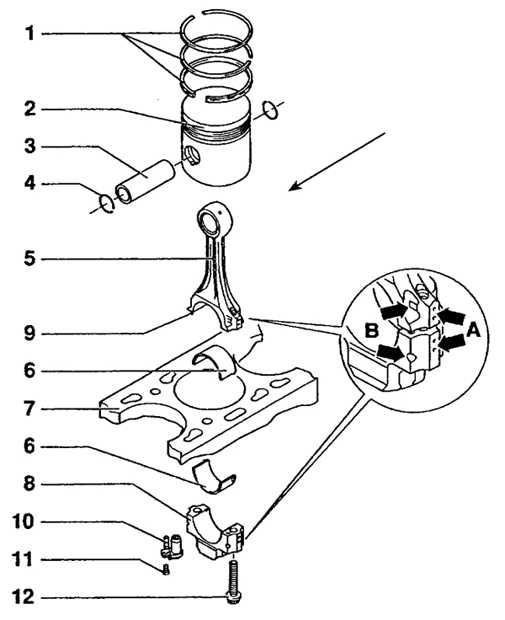 1
2
3
4
5
9
6
7
6
8
10
11
12
B
A