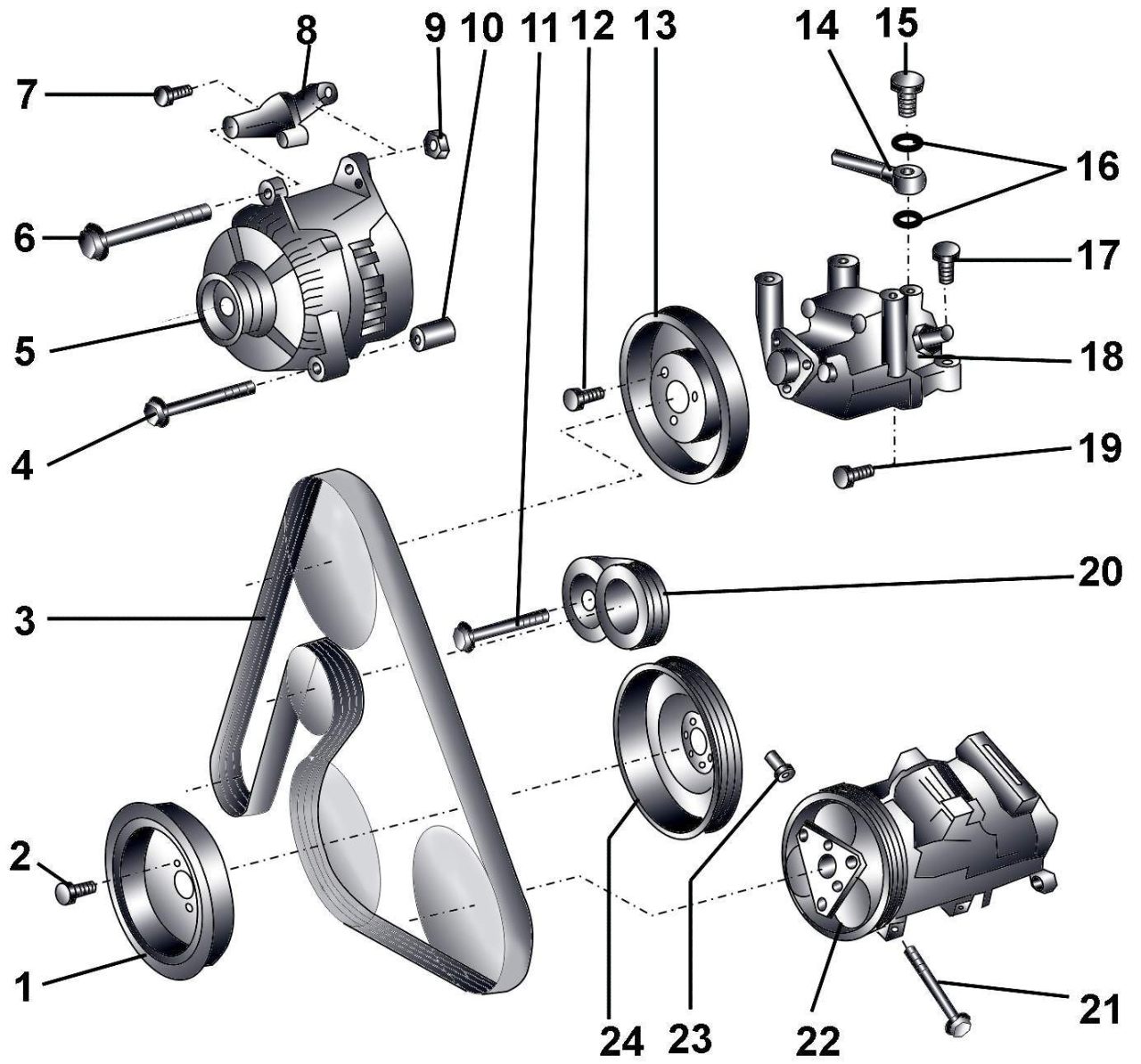 8
9
10
11
12
13
14
15
7
16
6
17
5
18
4
19
3
20
2
1
24
23
22
21