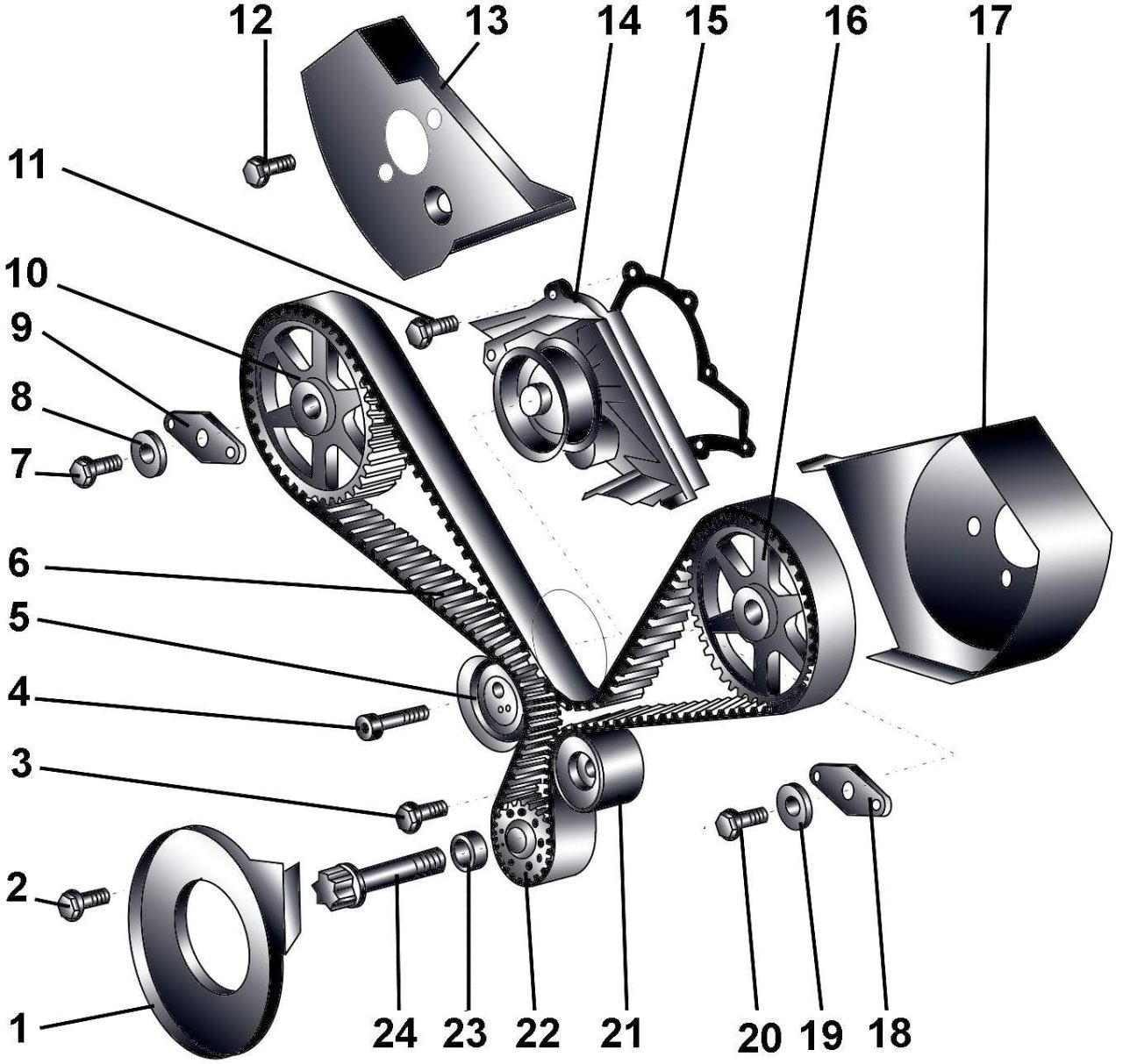 12
13
14
15
16
17
11
10
9
8
7
6
5
4
3
2
1
24
23
22
21
20
19
18