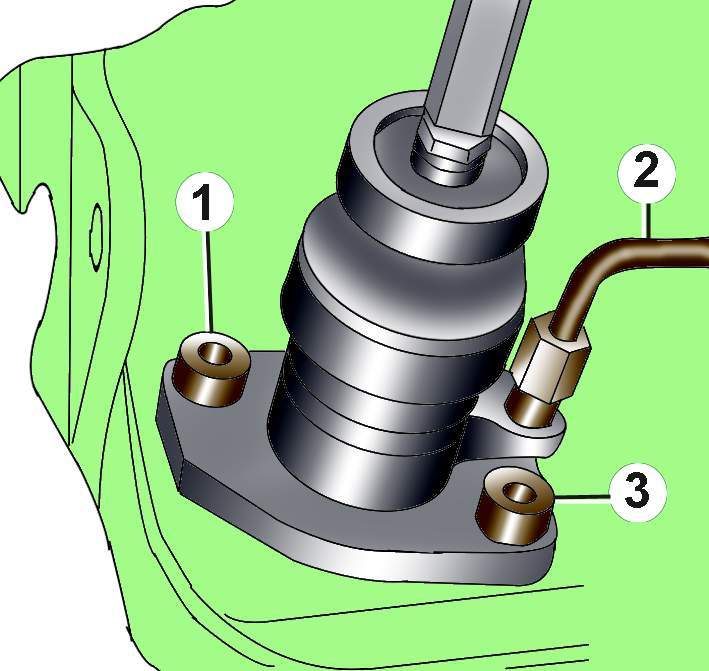 1
2
3