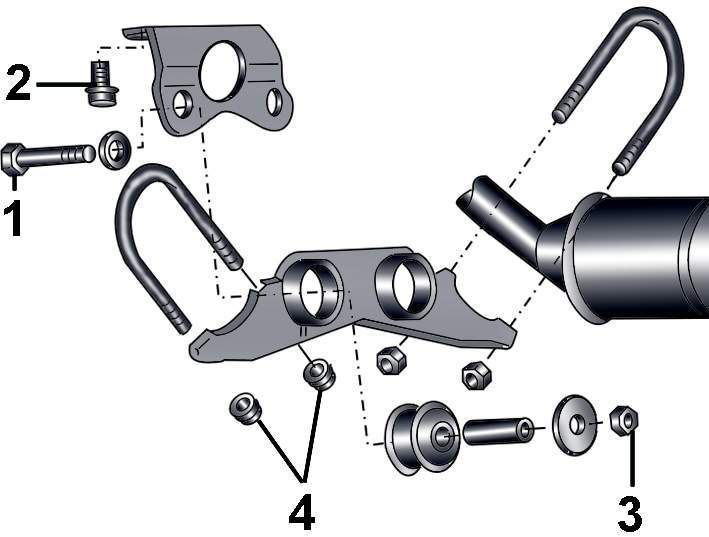 2
1
4
3