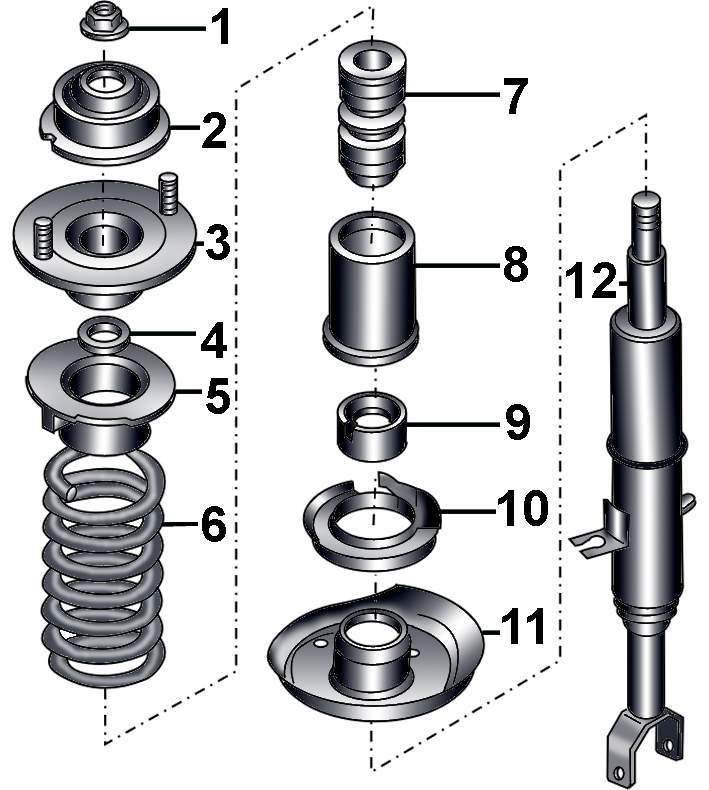 1
2
3
4
5
6
7
8
9
10
11
12