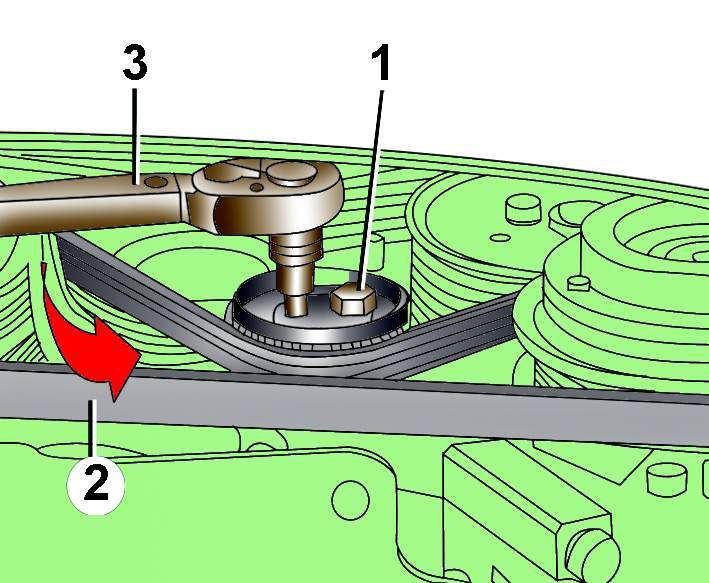 3
1
2