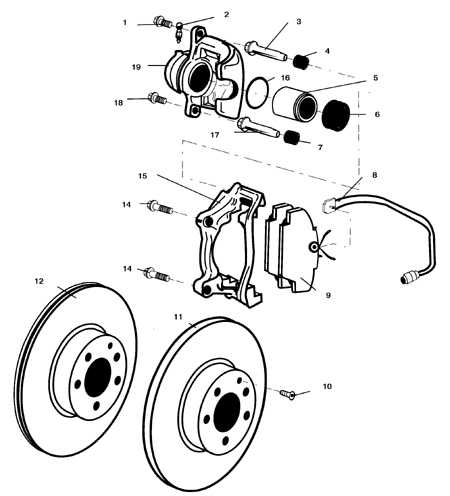 1
2
3
4
19
16
5
18
6
17
7
15
8
14
14
9
12
11
10