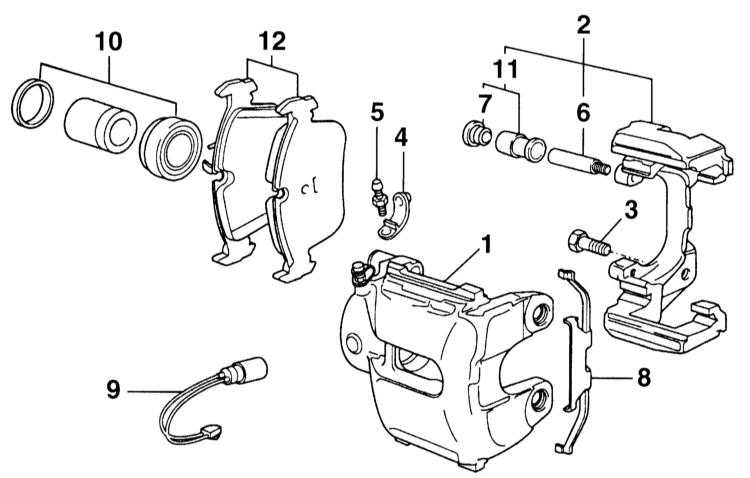 10
12
2
11
7
6
5
4
3
1
9
8