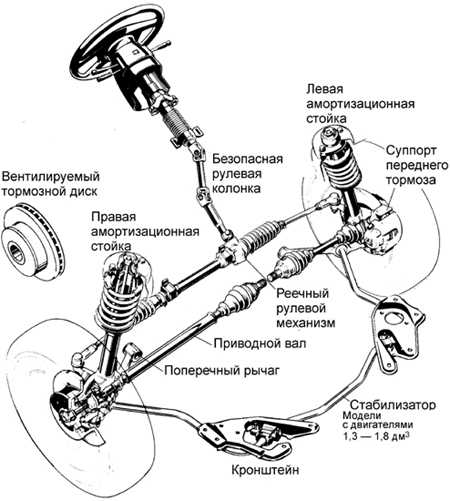 Левая амортизационная стойка

Суппорт переднего тормоза

Безопасная рулевая колонка

Вентилируемый тормозной диск

Правая амортизационная стойка

Реечный рулевой механизм

Приводной вал

Поперечный рычаг

Стабилизатор
Модели с двигателями 1,3 — 1,8 дм$^3$

Кронштейн