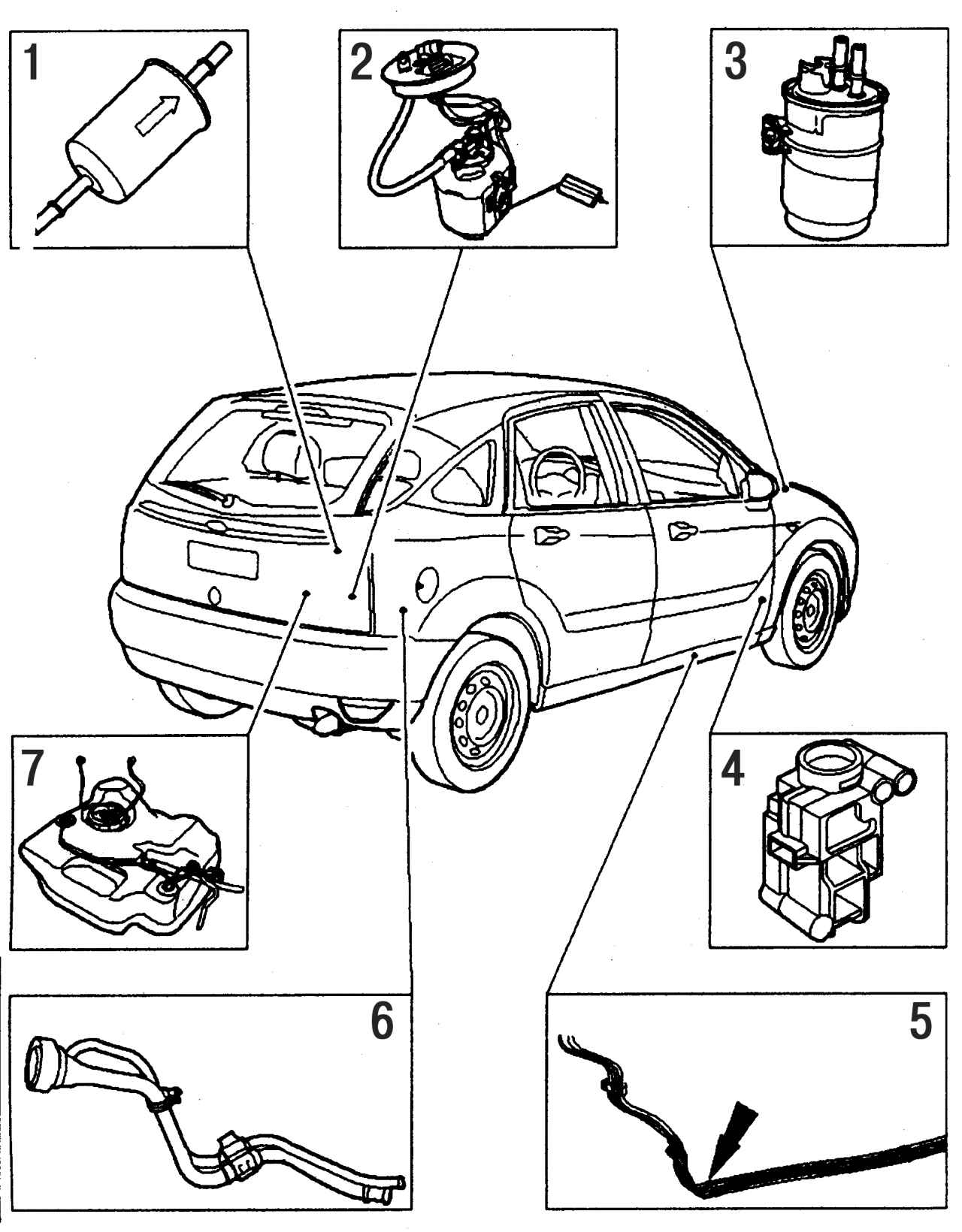 1
2
3
7
4
6
5