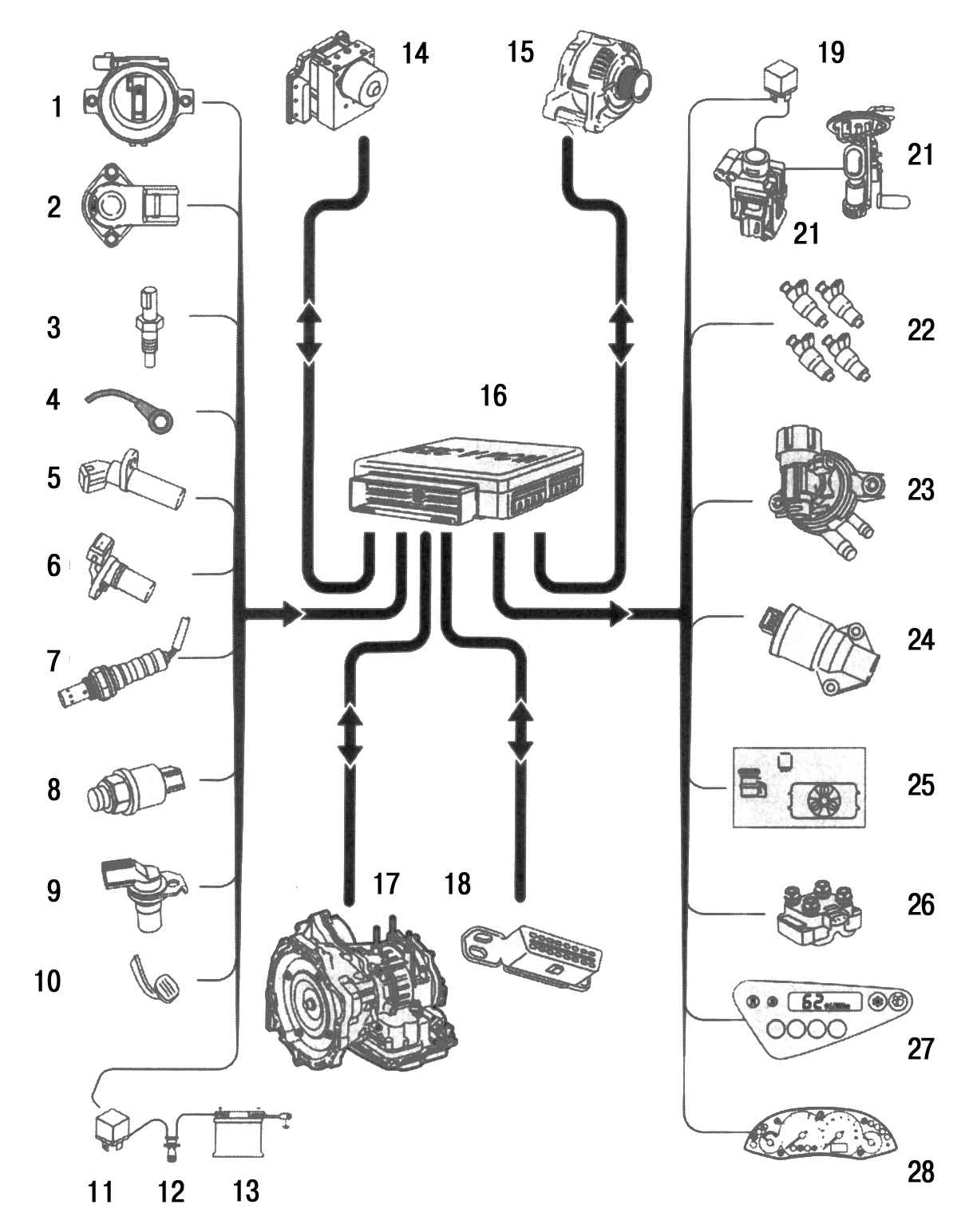 1
2
3
4
5
6
7
8
9
10
11 12 13
14
15
16
17
18
19
21
21
22
23
24
25
26
62
27
28