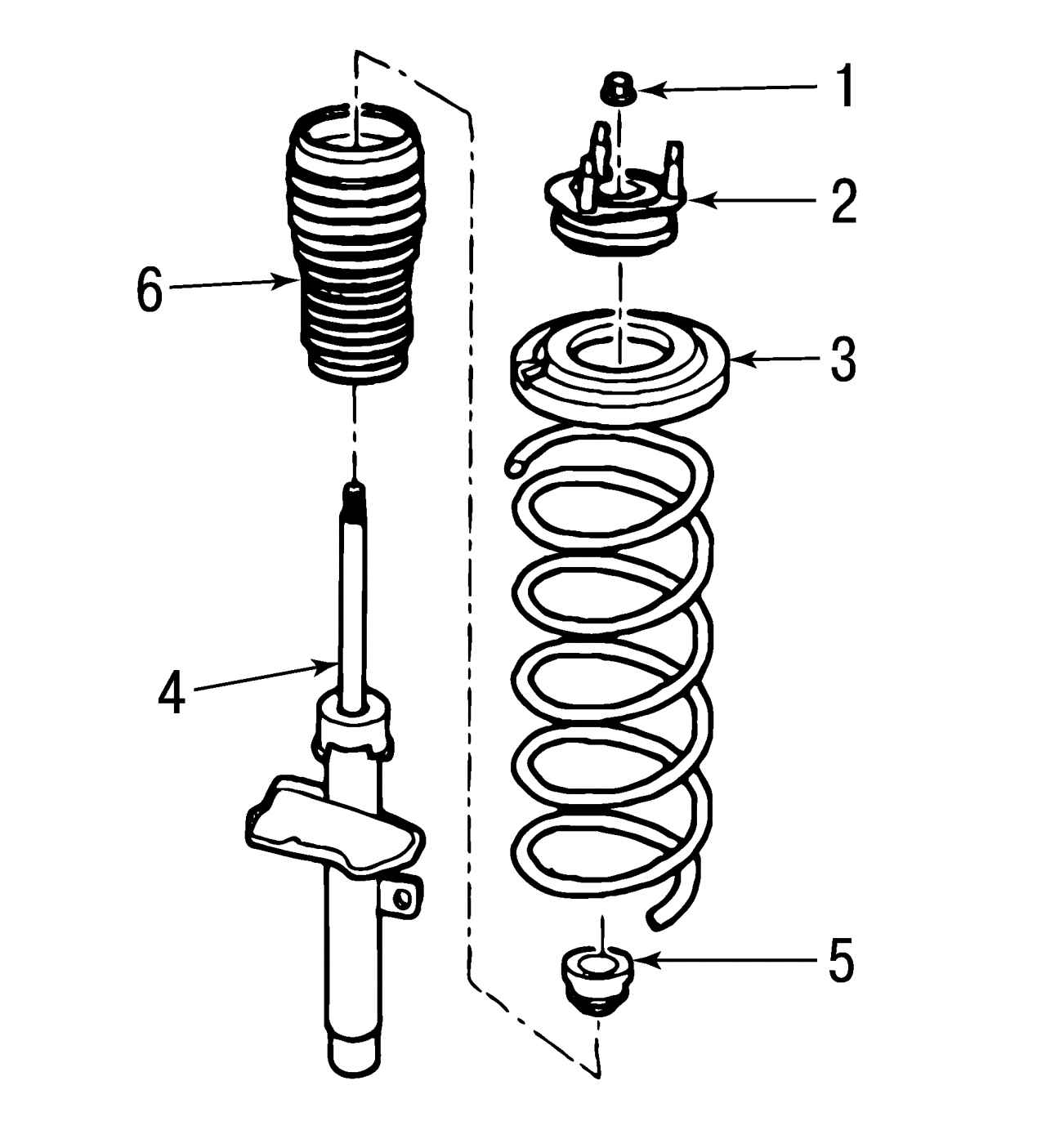 1
2
6
3
4
5