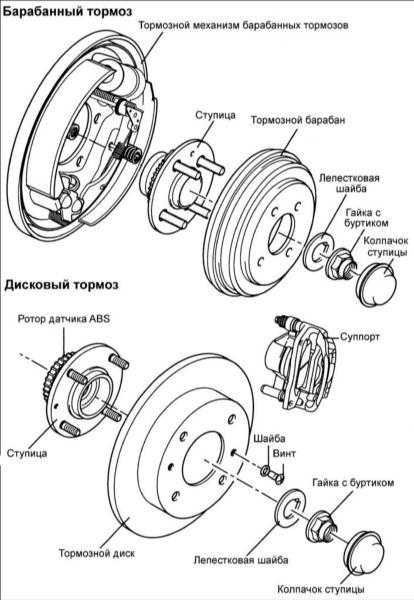 Барабанный тормоз

Тормозной механизм барабанных тормозов

Ступица

Тормозной барабан

Лепестковая шайба

Гайка с буртиком

Колпачок ступицы

Дисковый тормоз

Ротор датчика ABS

Суппорт

Ступица

Шайба

Винт

Гайка с буртиком

Тормозной диск

Лепестковая шайба

Колпачок ступицы