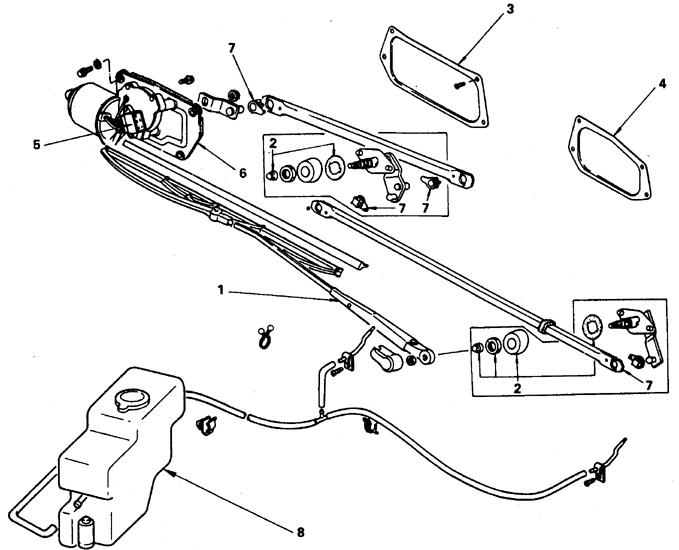 3
7
4
5
6
2
7
7
1
2
7
8