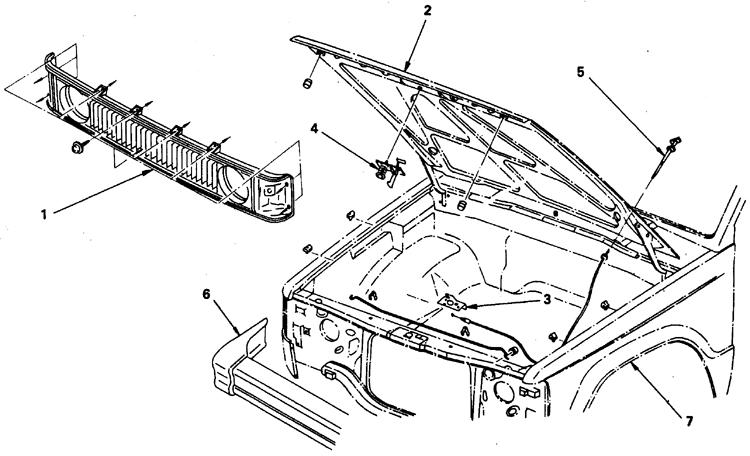 2
5
4
1
6
3
7